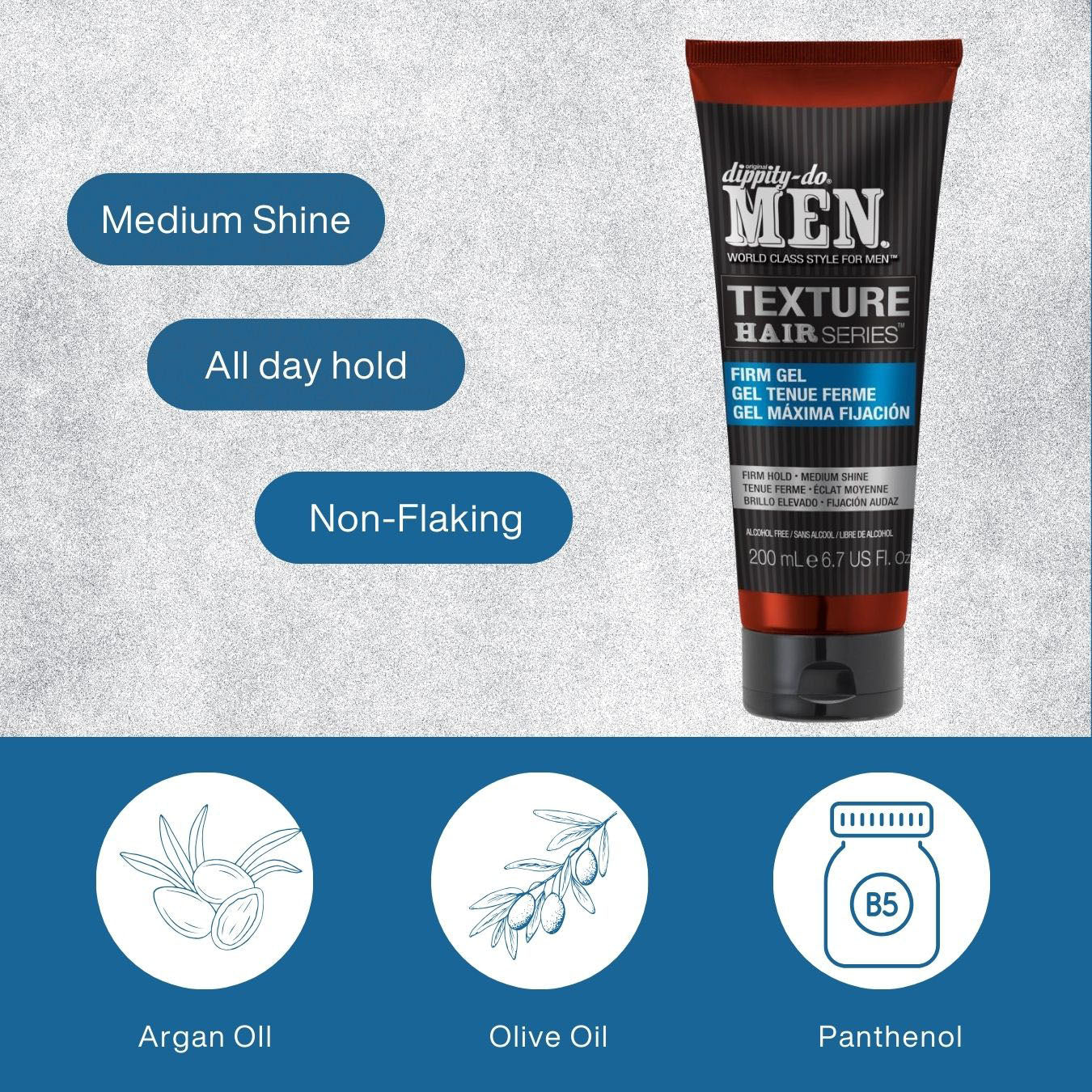 Medium Shine

All day hold

Non-Flaking

original dippity-do MEN.
WORLD CLASS STYLE FOR MEN™
TEXTURE HAIR SERIES™
FIRM GEL
GEL TENUE FERME
GEL MÁXIMA FIJACIÓN
FIRM HOLD • MEDIUM SHINE
TENUE FERME • ÉCLAT MOYENNE
BRILLO ELEVADO • FIJACIÓN AUDAZ
ALCOHOL FREE / SANS ALCOOL / LIBRE DE ALCOHOL
200 mL ℮ 6.7 US Fl. Oz

B5

Argan Oil

Olive Oil

Panthenol