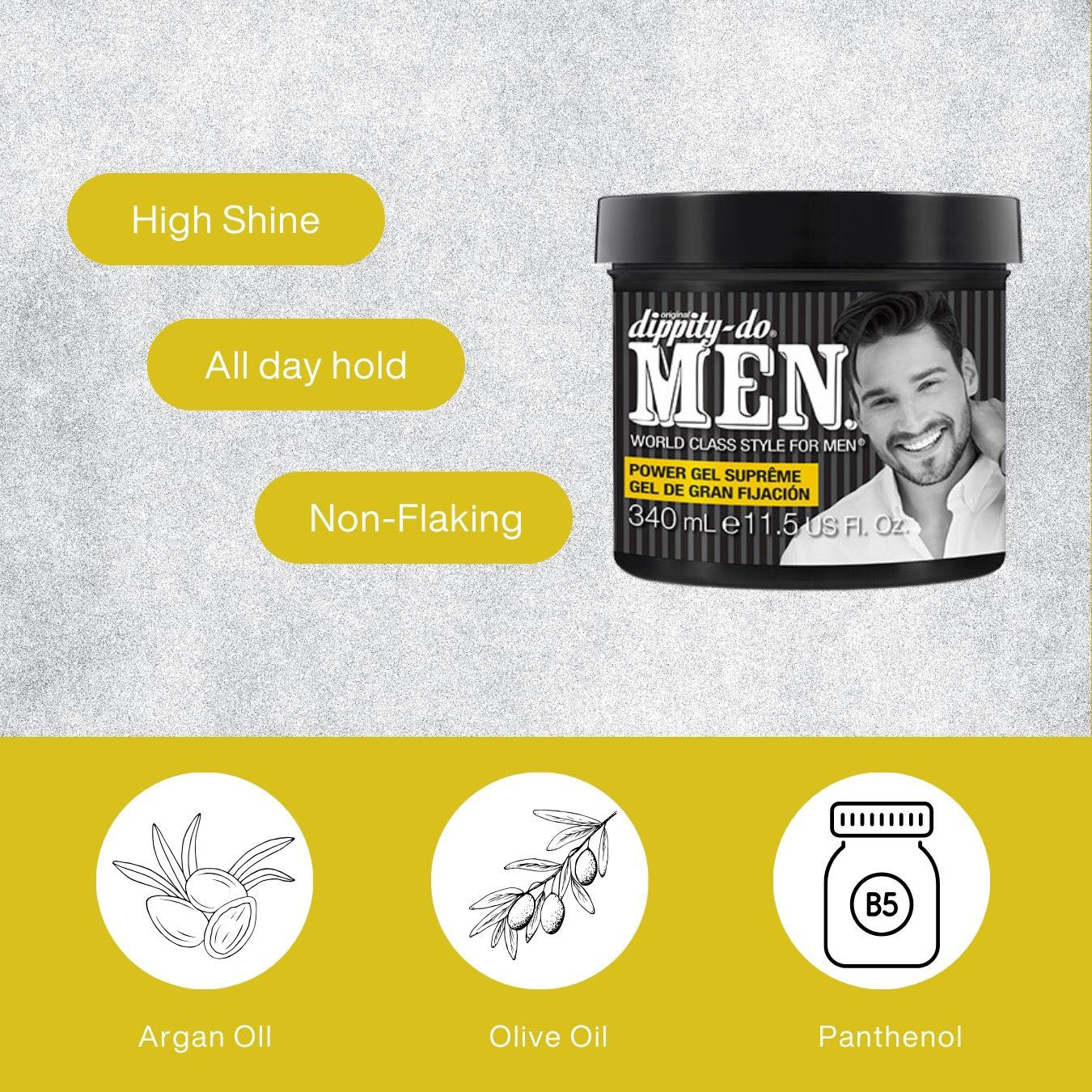 High Shine

All day hold

Non-Flaking

original dippity-do®
MEN.
WORLD CLASS STYLE FOR MEN®
POWER GEL SUPRÊME
GEL DE GRAN FIJACIÓN
340 mL e 11.5 US Fl. Oz.

B5

Argan Oil

Olive Oil

Panthenol