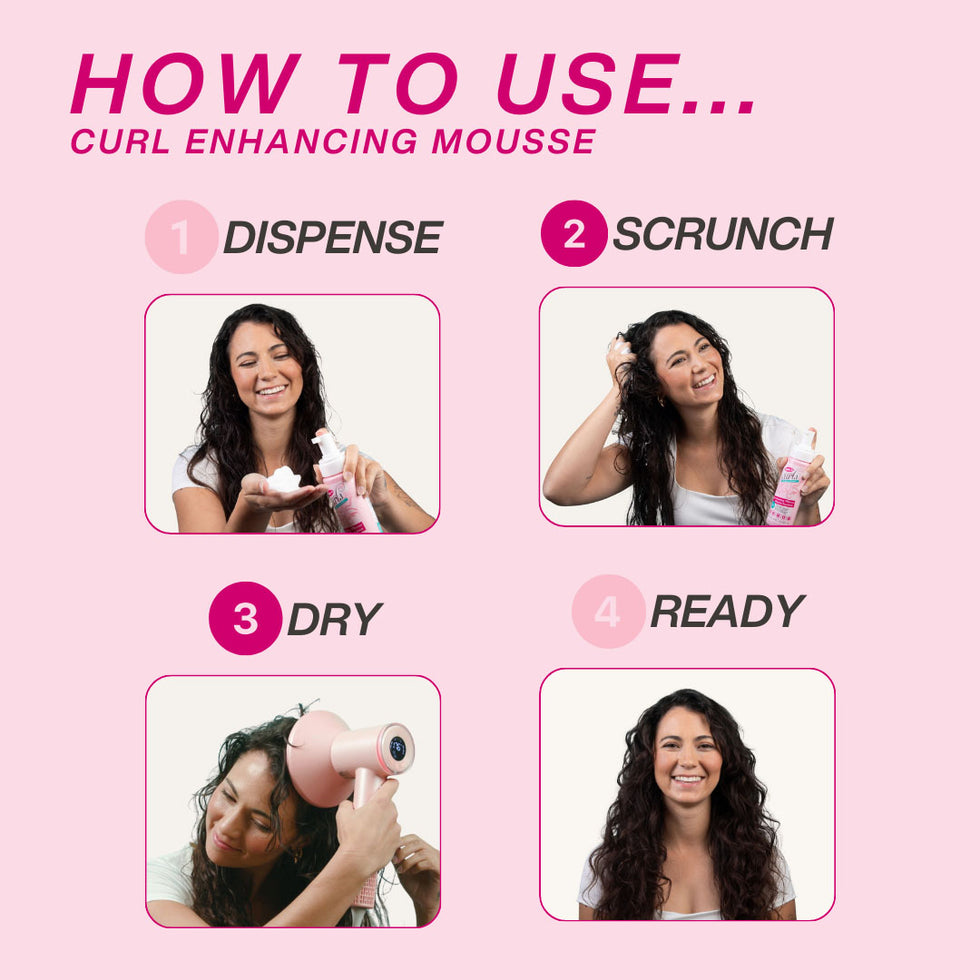 HOW TO USE...
CURL ENHANCING MOUSSE

1 DISPENSE

2 SCRUNCH

3 DRY

4 READY